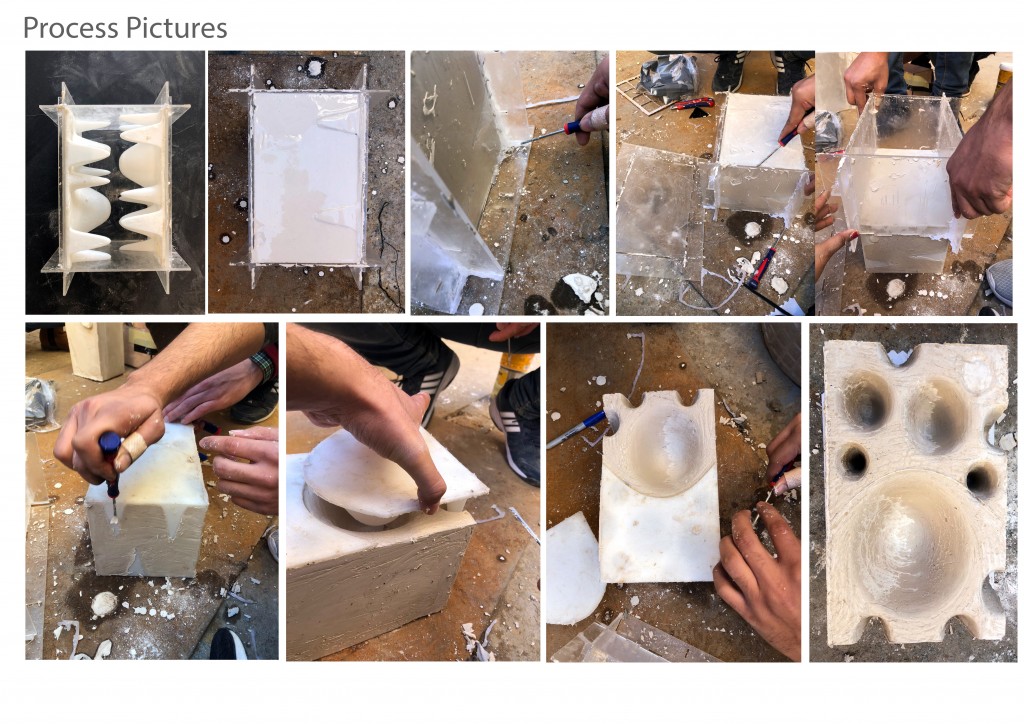 Process Pictures