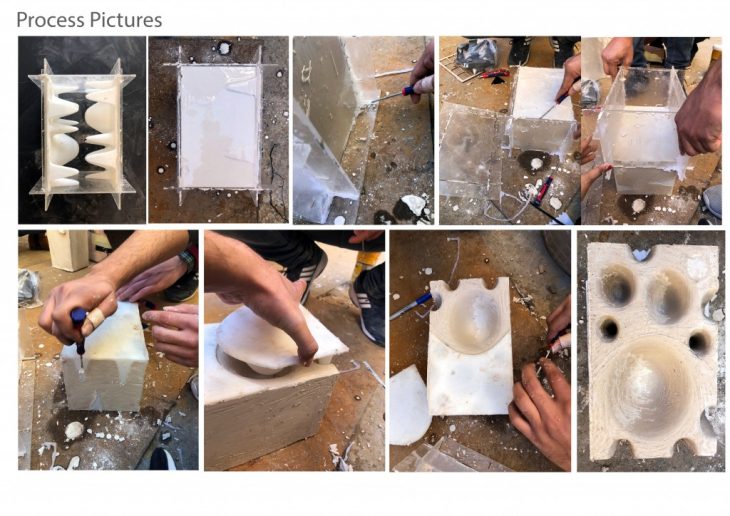 Process Pictures