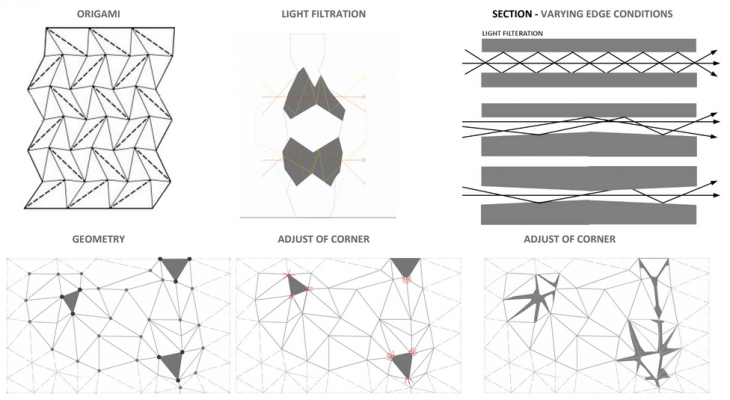 ORIGAMI

LIGHT FILTRATION

SECTION - VARYING EDGE CONDITIONS

LIGHT FILTERATION

GEOMETRY

ADJUST OF CORNER

ADJUST OF CORNER