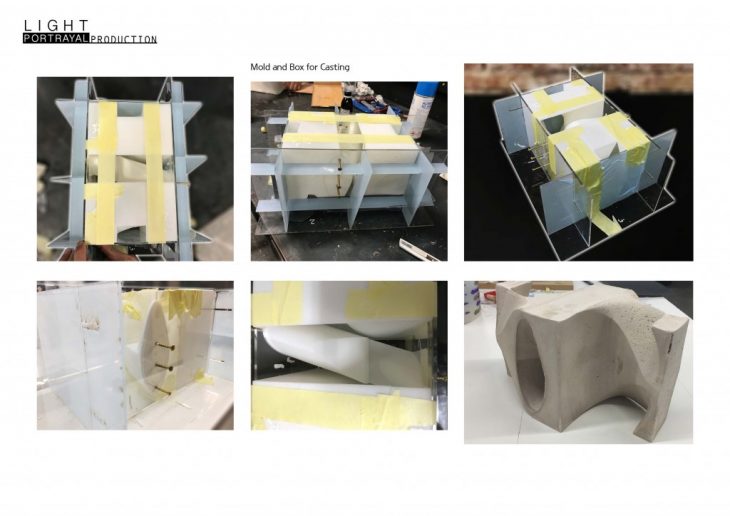 LIGHT
PORTRAYAL PRODUCTION

Mold and Box for Casting