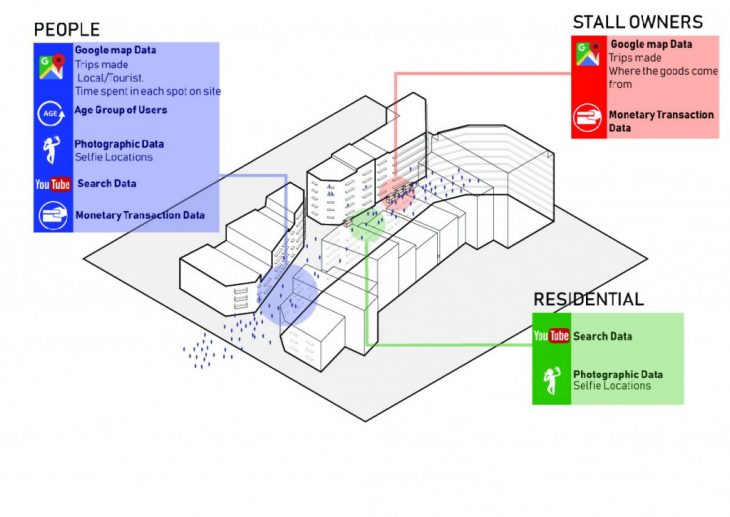 PEOPLE

Google map Data
Trips made
Local/Tourist.
Time spent in each spot on site

AGE
Age Group of Users

Photographic Data
Selfie Locations

YouTube
Search Data

Monetary Transaction Data

STALL OWNERS

Google map Data
Trips made
Where the goods come from

Monetary Transaction Data

RESIDENTIAL

YouTube
Search Data

Photographic Data
Selfie Locations