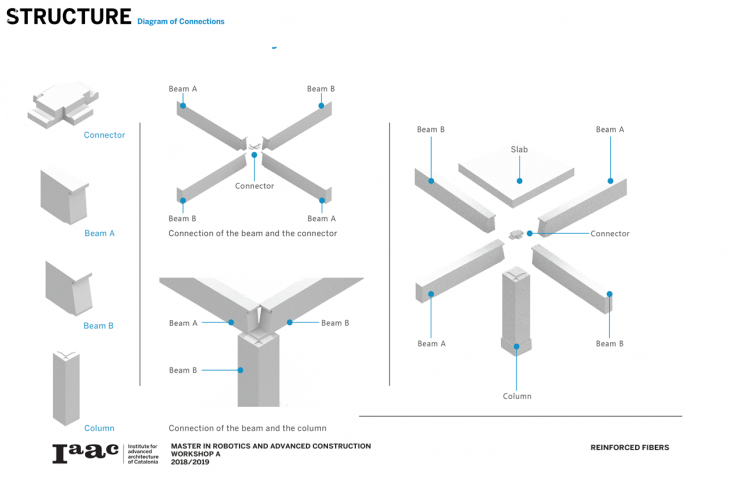 STRUCTURE Diagram of Connections

Connector

Beam A

Beam B

Column

Beam A
Beam B
Connector
Beam B
Beam A
Connection of the beam and the connector

Beam A
Beam B
Beam B
Connection of the beam and the column

Beam B
Beam A
Slab
Connector
Beam A
Beam B
Column

Iaac Institute for advanced architecture of Catalonia

MASTER IN ROBOTICS AND ADVANCED CONSTRUCTION
WORKSHOP A
2018/2019

REINFORCED FIBERS