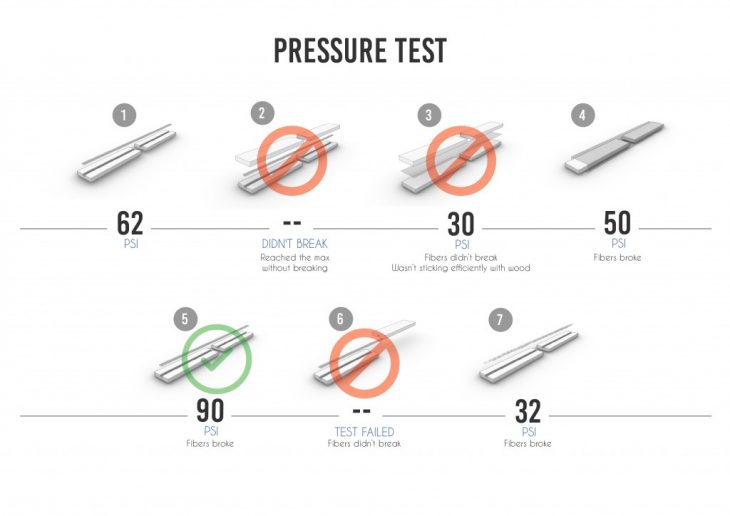 PRESSURE TEST

1

62
PSI

2

--
DIDN'T BREAK
Reached the max without breaking

3

30
PSI
Fibers didn't break
Wasn't sticking efficiently with wood

4

50
PSI
Fibers broke

5

90
PSI
Fibers broke

6

--
TEST FAILED
Fibers didn't break

7

32
PSI
Fibers broke