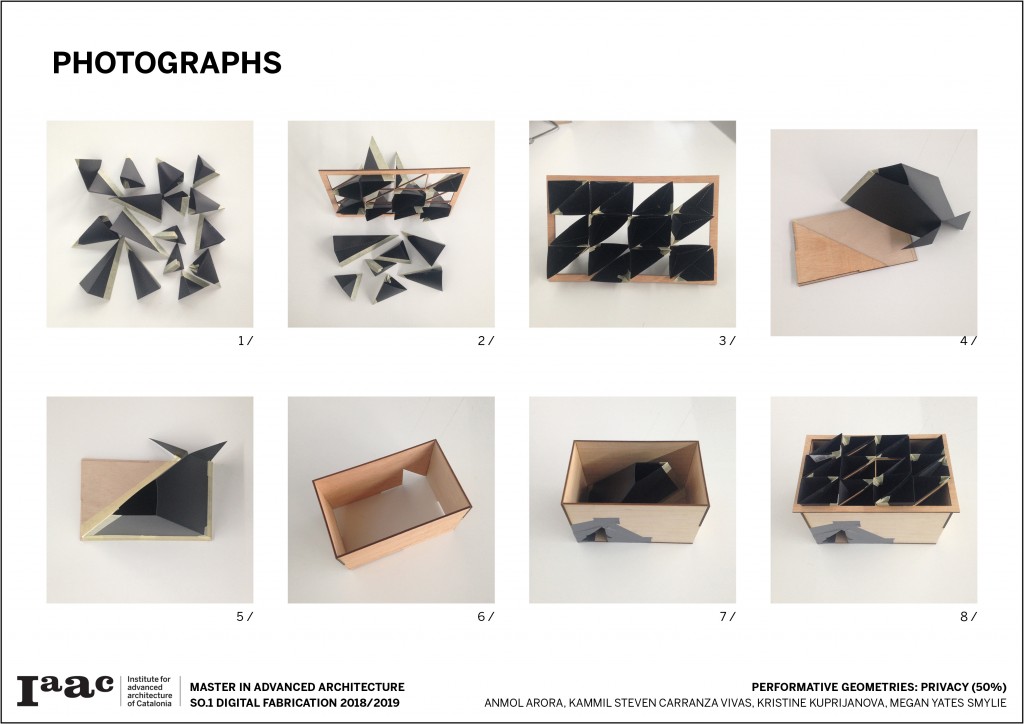 PHOTOGRAPHS

1 /

2 /

3 /

4 /

5 /

6 /

7 /

8 /

Iaac Institute for advanced architecture of Catalonia

MASTER IN ADVANCED ARCHITECTURE
SO.1 DIGITAL FABRICATION 2018/2019

PERFORMATIVE GEOMETRIES: PRIVACY (50%)
ANMOL ARORA, KAMMIL STEVEN CARRANZA VIVAS, KRISTINE KUPRIJANOVA, MEGAN YATES SMYLIE