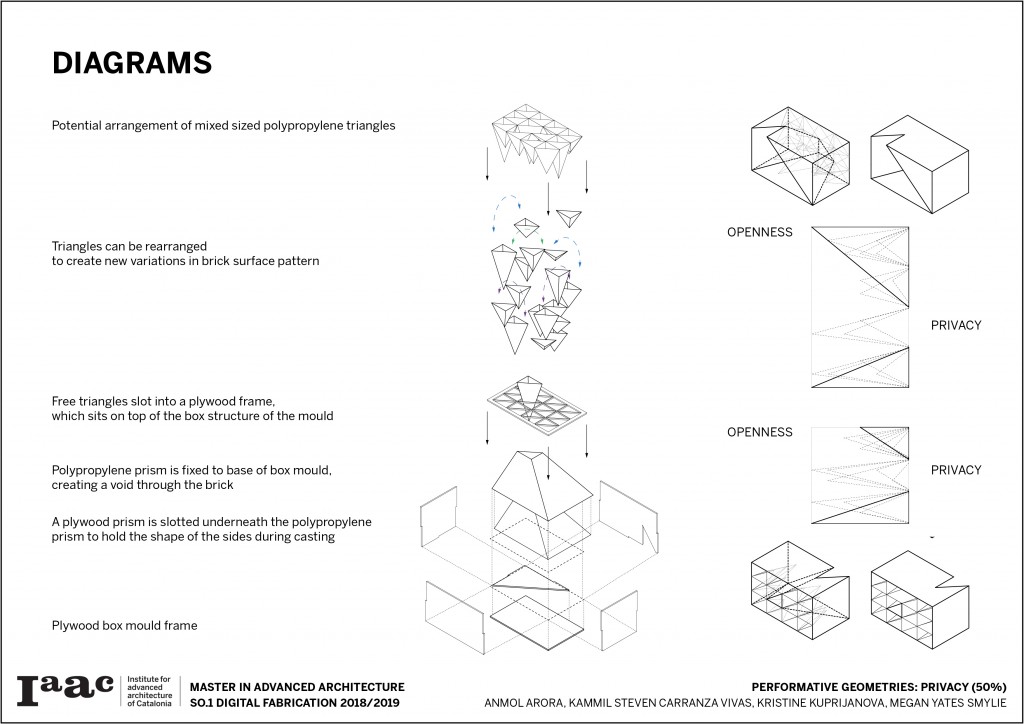 DIAGRAMS

Potential arrangement of mixed sized polypropylene triangles

Triangles can be rearranged to create new variations in brick surface pattern

Free triangles slot into a plywood frame, which sits on top of the box structure of the mould

Polypropylene prism is fixed to base of box mould, creating a void through the brick

A plywood prism is slotted underneath the polypropylene prism to hold the shape of the sides during casting

Plywood box mould frame

OPENNESS

PRIVACY

OPENNESS

PRIVACY

Iaac Institute for advanced architecture of Catalonia

MASTER IN ADVANCED ARCHITECTURE
SO.1 DIGITAL FABRICATION 2018/2019

PERFORMATIVE GEOMETRIES: PRIVACY (50%)
ANMOL ARORA, KAMMIL STEVEN CARRANZA VIVAS, KRISTINE KUPRIJANOVA, MEGAN YATES SMYLIE