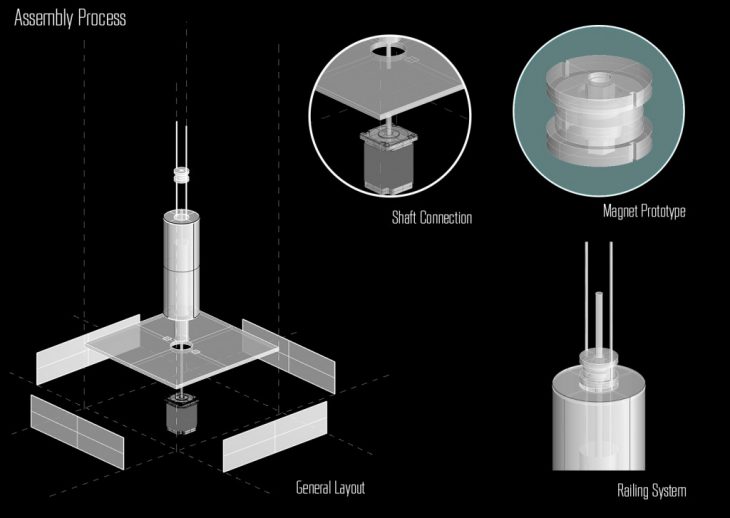 Assembly Process

Shaft Connection

Magnet Prototype

General Layout

Railing System