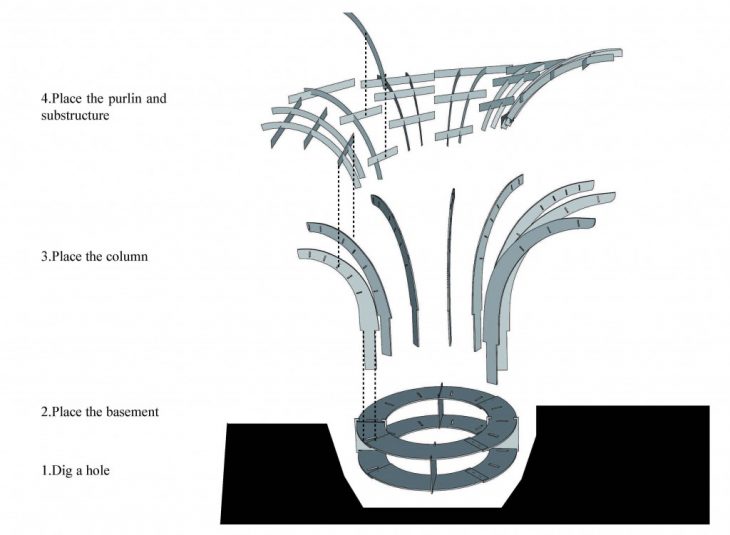 4.Place the purlin and substructure

3.Place the column

2.Place the basement

1.Dig a hole