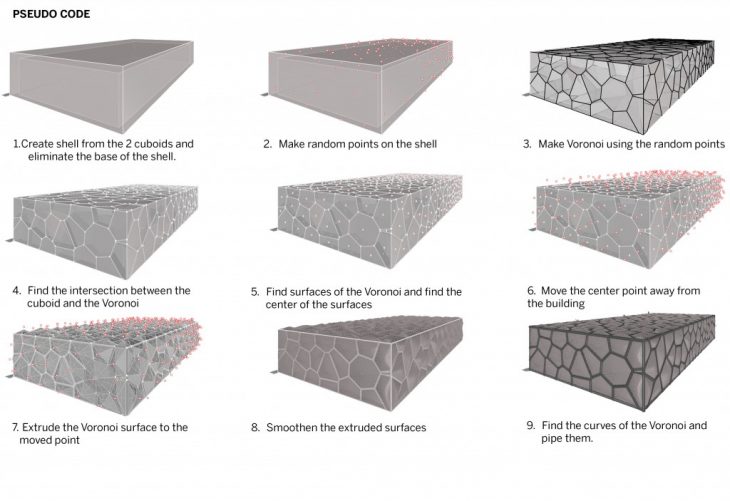 PSEUDO CODE

1.Create shell from the 2 cuboids and eliminate the base of the shell.

2. Make random points on the shell

3. Make Voronoi using the random points

4. Find the intersection between the cuboid and the Voronoi

5. Find surfaces of the Voronoi and find the center of the surfaces

6. Move the center point away from the building

7. Extrude the Voronoi surface to the moved point

8. Smoothen the extruded surfaces

9. Find the curves of the Voronoi and pipe them.