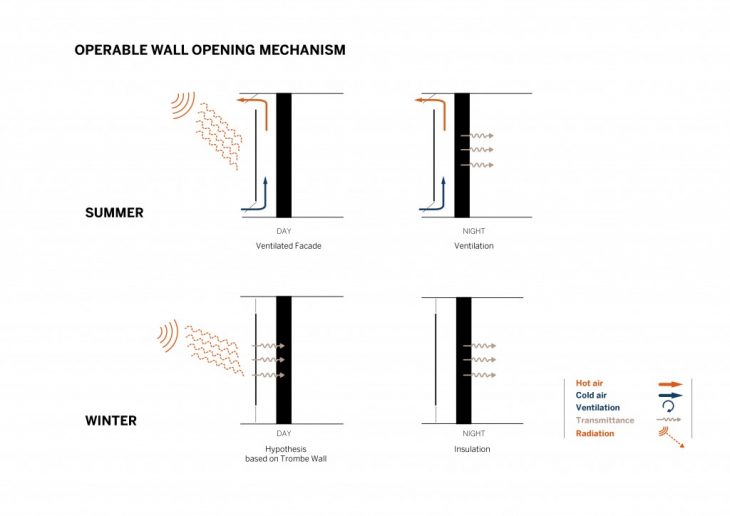 OPERABLE WALL OPENING MECHANISM

SUMMER

DAY
Ventilated Facade

NIGHT
Ventilation

WINTER

DAY
Hypothesis based on Trombe Wall

NIGHT
Insulation

Hot air
Cold air
Ventilation
Transmittance
Radiation