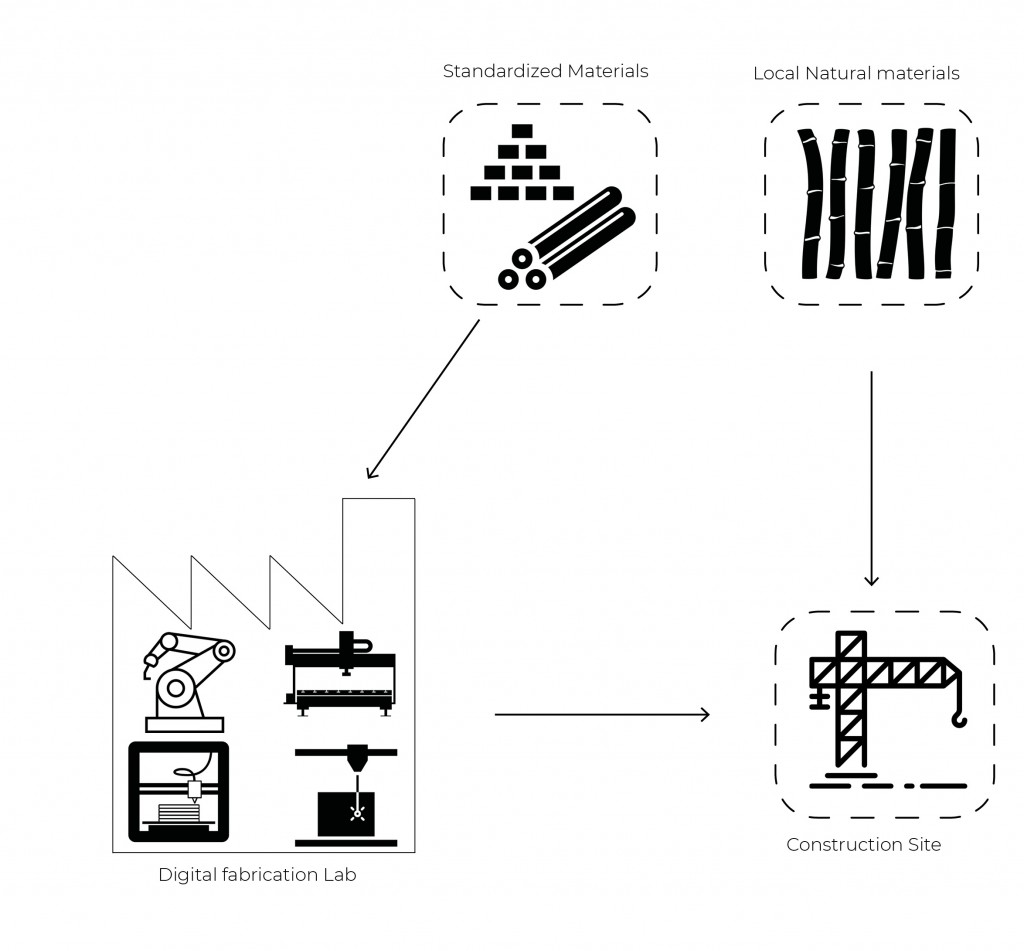 Standardized Materials

Local Natural materials

Digital fabrication Lab

Construction Site