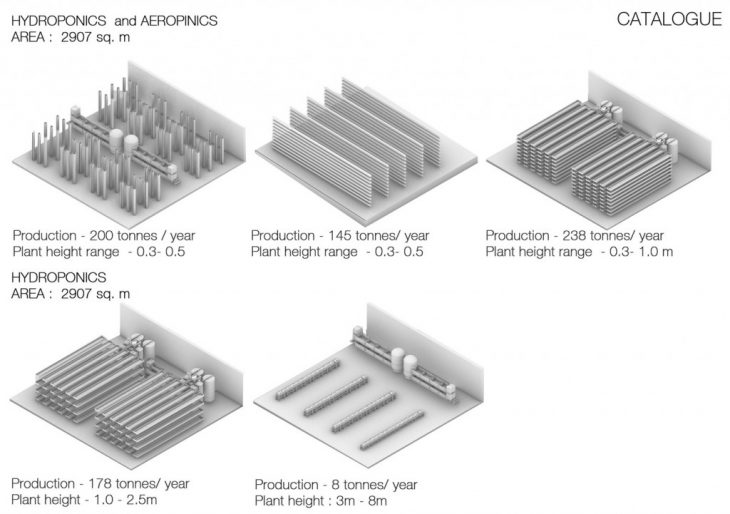 HYDROPONICS and AEROPINICS
AREA : 2907 sq. m

CATALOGUE

Production - 200 tonnes / year
Plant height range - 0.3- 0.5

Production - 145 tonnes/ year
Plant height range - 0.3- 0.5

Production - 238 tonnes/ year
Plant height range - 0.3- 1.0 m

HYDROPONICS
AREA : 2907 sq. m

Production - 178 tonnes/ year
Plant height - 1.0 - 2.5m

Production - 8 tonnes/ year
Plant height : 3m - 8m