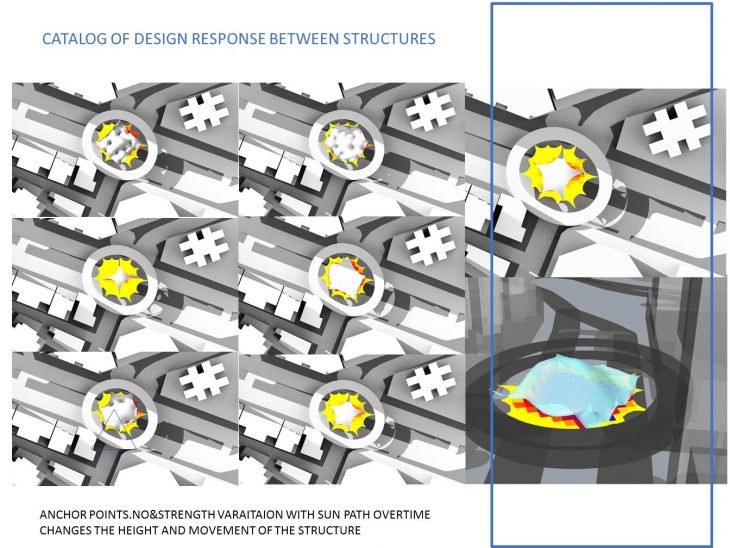 CATALOG OF DESIGN RESPONSE BETWEEN STRUCTURES

ANCHOR POINTS.NO&STRENGTH VARAITAION WITH SUN PATH OVERTIME CHANGES THE HEIGHT AND MOVEMENT OF THE STRUCTURE