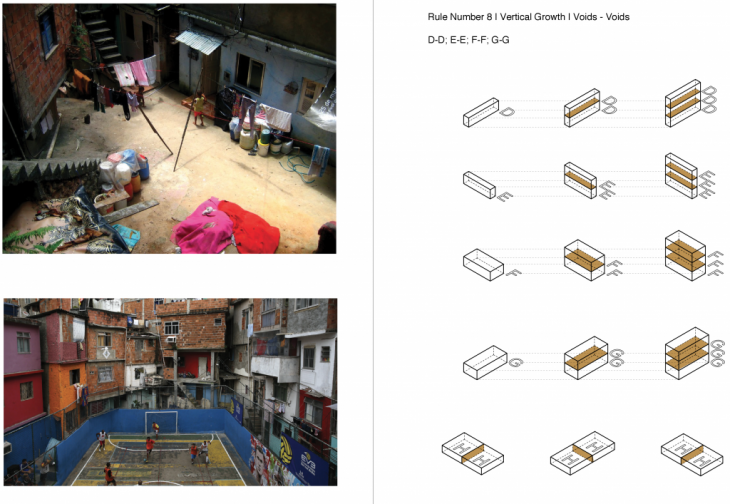 Rule Number 8 I Vertical Growth I Voids - Voids

D-D; E-E; F-F; G-G

D

D
D

D
D
D

E

E
E

E
E
E

F

F
F

F
F
F

G

G
G

G
G
G

H
H

H
H

H
H