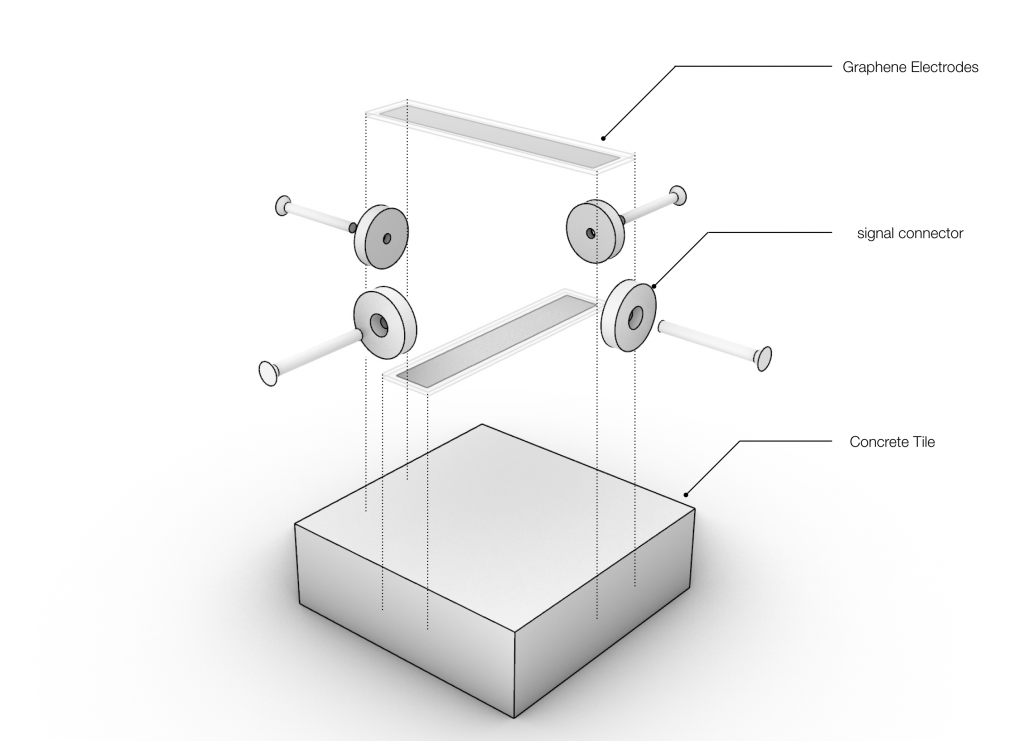 Graphene Electrodes

signal connector

Concrete Tile