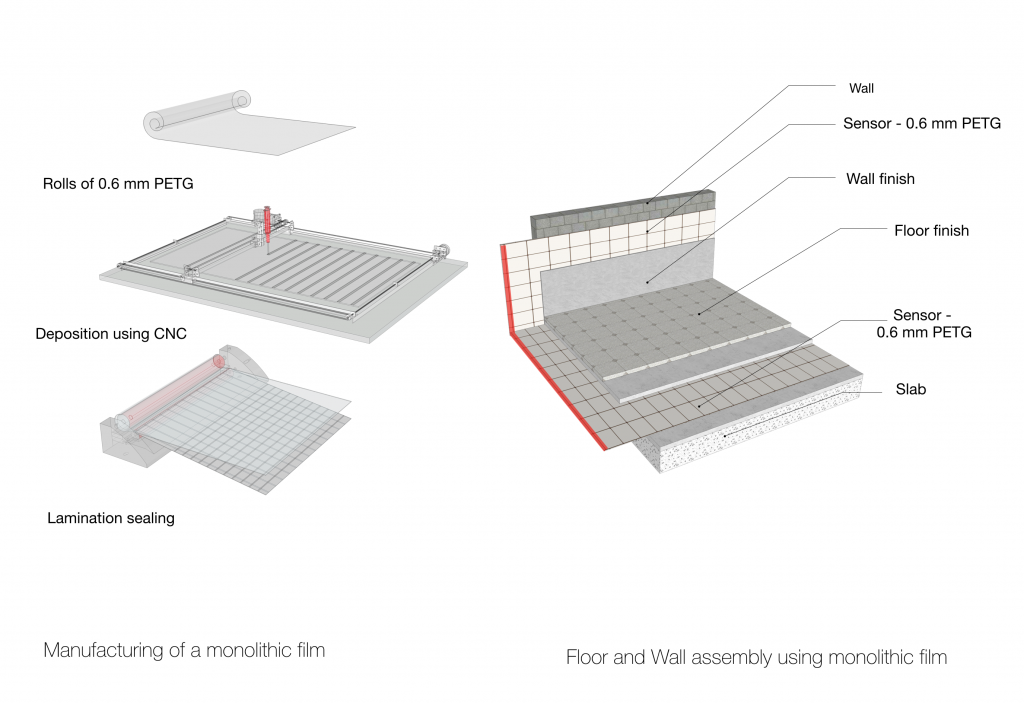 Rolls of 0.6 mm PETG

Deposition using CNC

Lamination sealing

Manufacturing of a monolithic film

Wall

Sensor - 0.6 mm PETG

Wall finish

Floor finish

Sensor - 0.6 mm PETG

Slab

Floor and Wall assembly using monolithic film