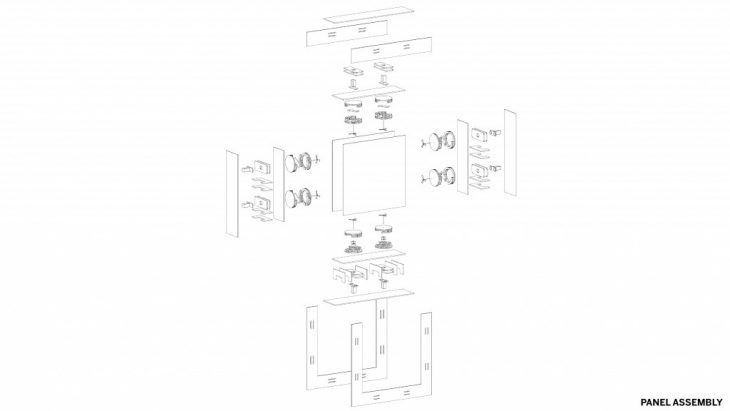 PANEL ASSEMBLY