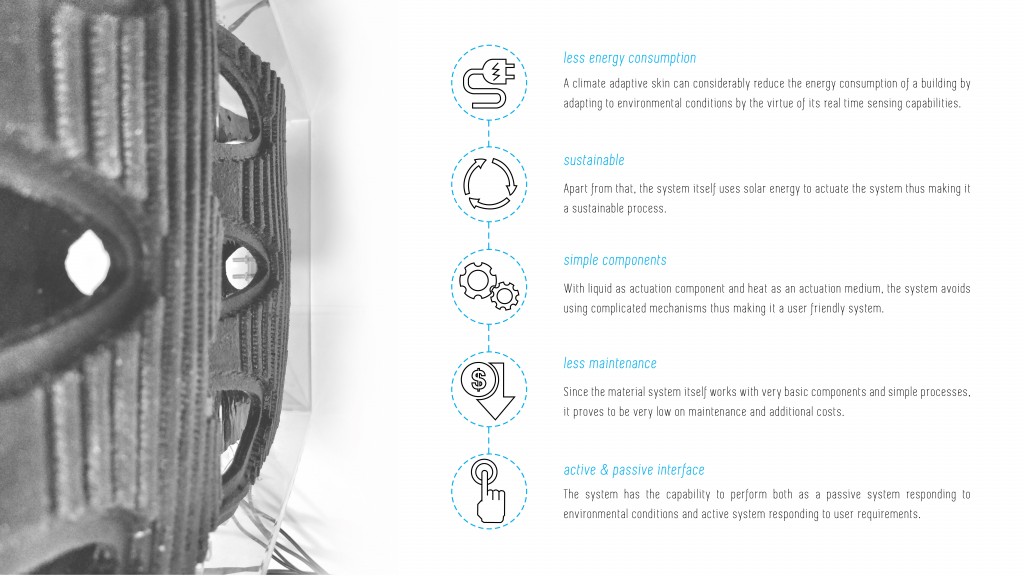 less energy consumption

A climate adaptive skin can considerably reduce the energy consumption of a building by adapting to environmental conditions by the virtue of its real time sensing capabilities.

sustainable

Apart from that, the system itself uses solar energy to actuate the system thus making it a sustainable process.

simple components

With liquid as actuation component and heat as an actuation medium, the system avoids using complicated mechanisms thus making it a user friendly system.

less maintenance

Since the material system itself works with very basic components and simple processes, it proves to be very low on maintenance and additional costs.

active & passive interface

The system has the capability to perform both as a passive system responding to environmental conditions and active system responding to user requirements.