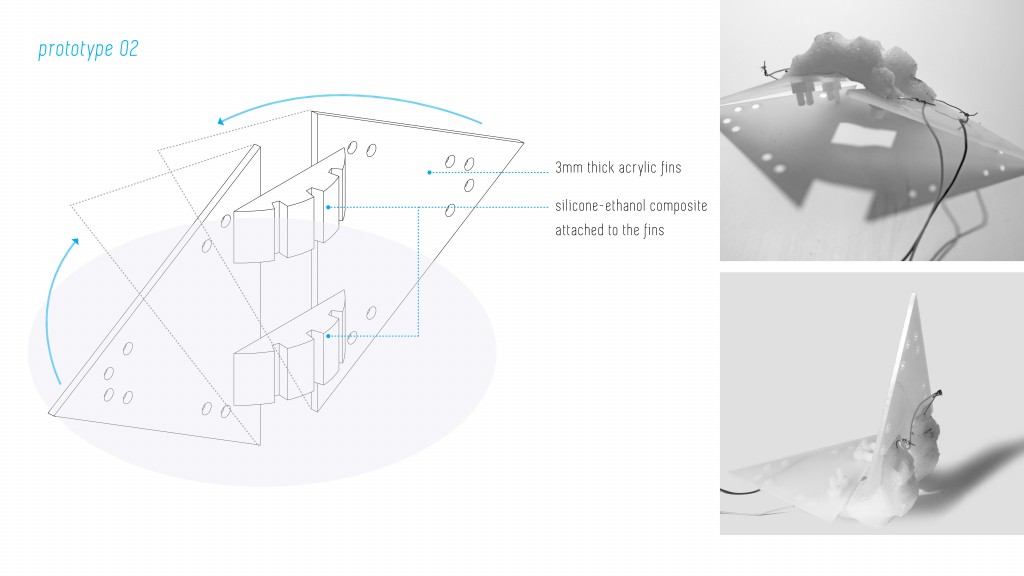 prototype 02

3mm thick acrylic fins

silicone-ethanol composite attached to the fins