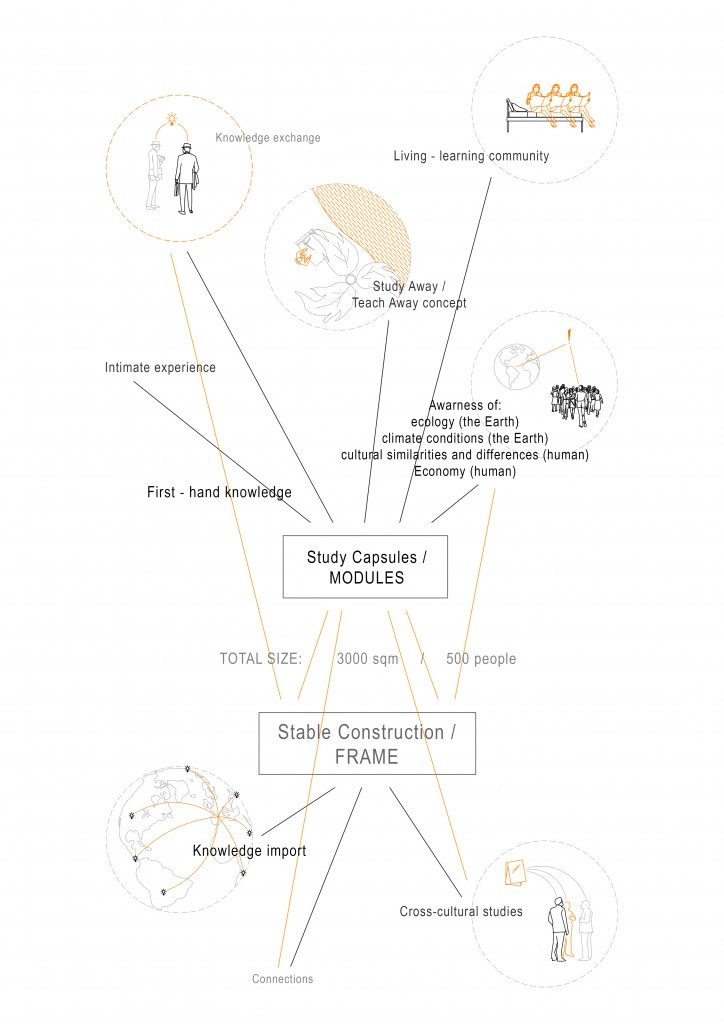 Knowledge exchange

Living - learning community

Study Away / Teach Away concept

Intimate experience

Awarness of:
ecology (the Earth)
climate conditions (the Earth)
cultural similarities and differences (human)
Economy (human)

First - hand knowledge

Study Capsules / MODULES

TOTAL SIZE: 3000 sqm / 500 people

Stable Construction / FRAME

Knowledge import

Cross-cultural studies

Connections