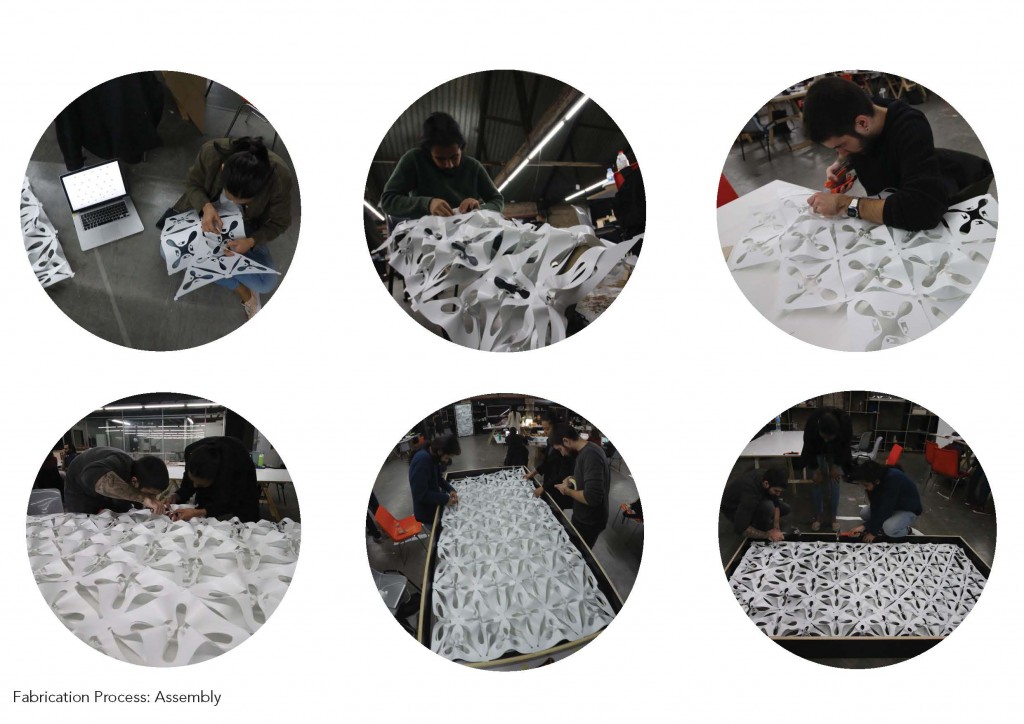 Fabrication Process: Assembly