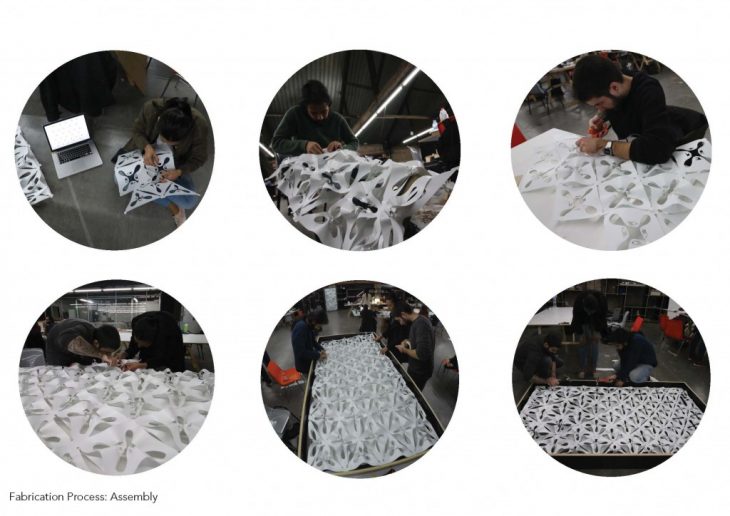 Fabrication Process: Assembly