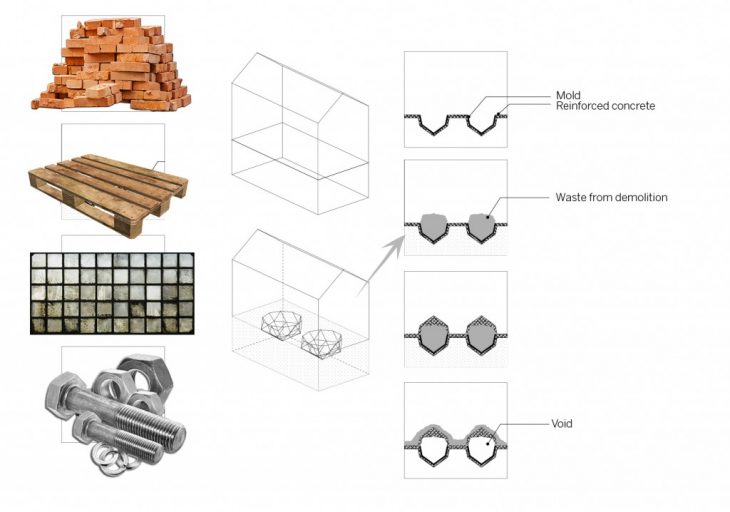 Mold
Reinforced concrete

Waste from demolition

Void