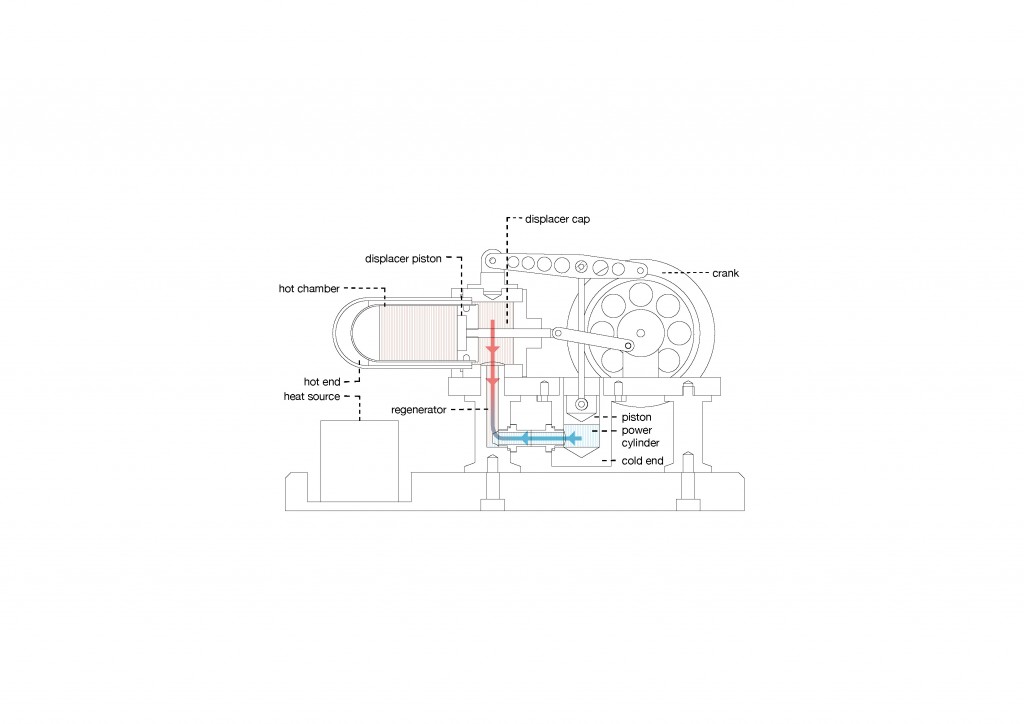 displacer cap
displacer piston
crank
hot chamber
hot end
heat source
regenerator
piston
power cylinder
cold end