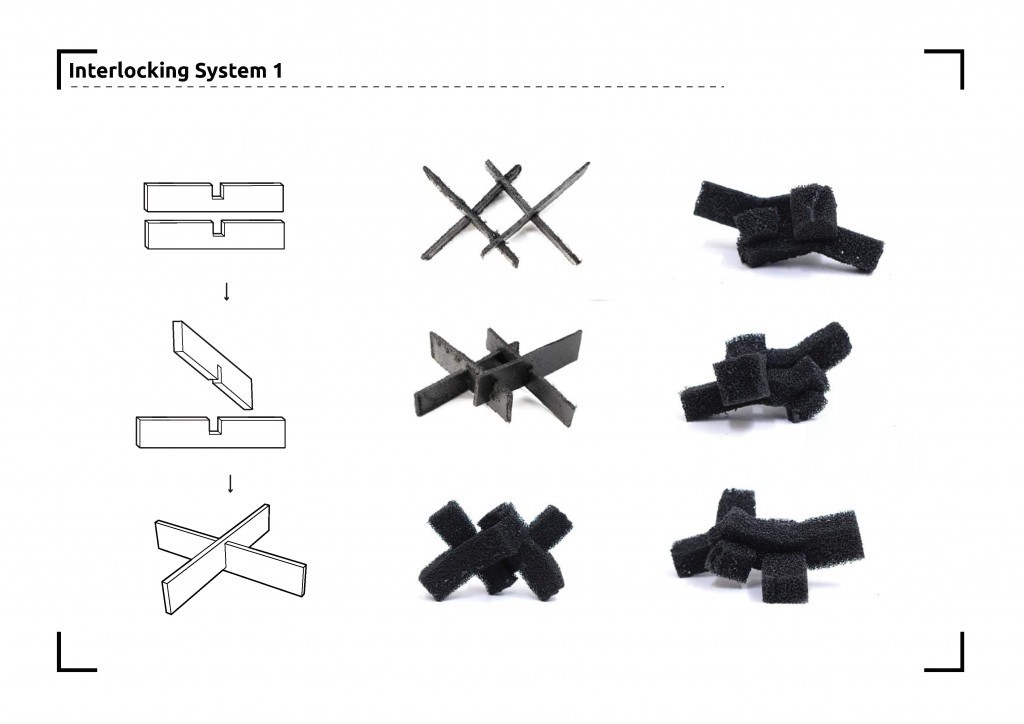 Interlocking System 1