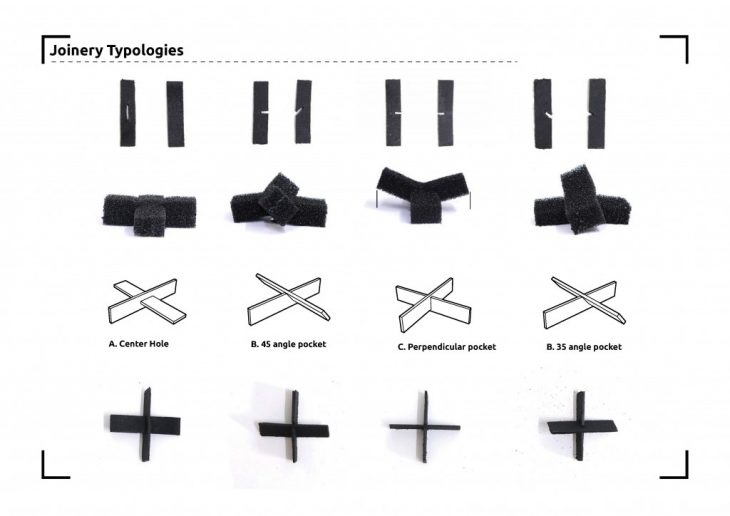 Joinery Typologies

A. Center Hole

B. 45 angle pocket

C. Perpendicular pocket

B. 35 angle pocket