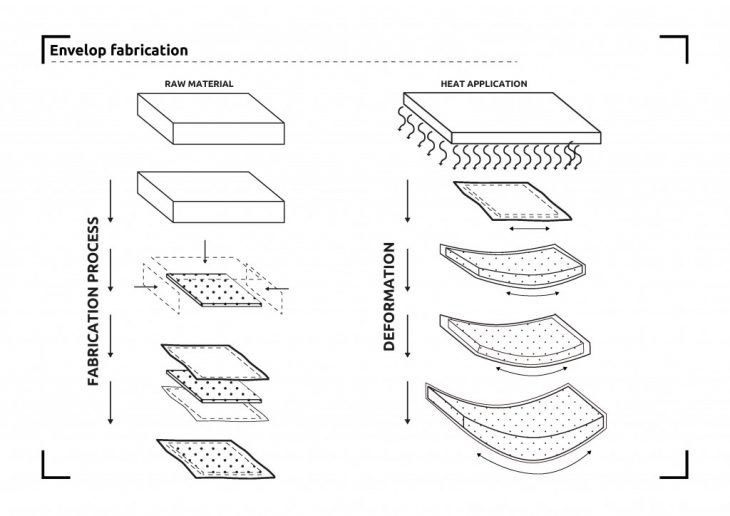 Envelop fabrication

RAW MATERIAL

FABRICATION PROCESS

HEAT APPLICATION

DEFORMATION