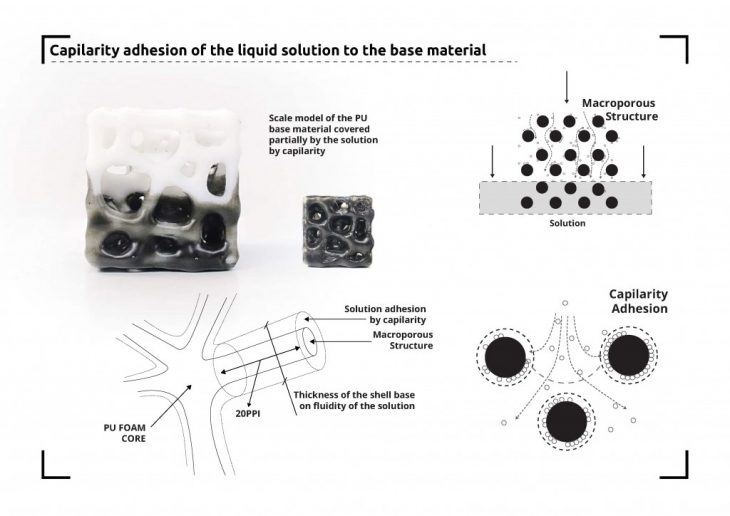 Capilarity adhesion of the liquid solution to the base material

Scale model of the PU base material covered partially by the solution by capilarity

Macroporous Structure

Solution

Solution adhesion by capilarity

Macroporous Structure

Thickness of the shell base on fluidity of the solution

20PPI

PU FOAM CORE

Capilarity Adhesion