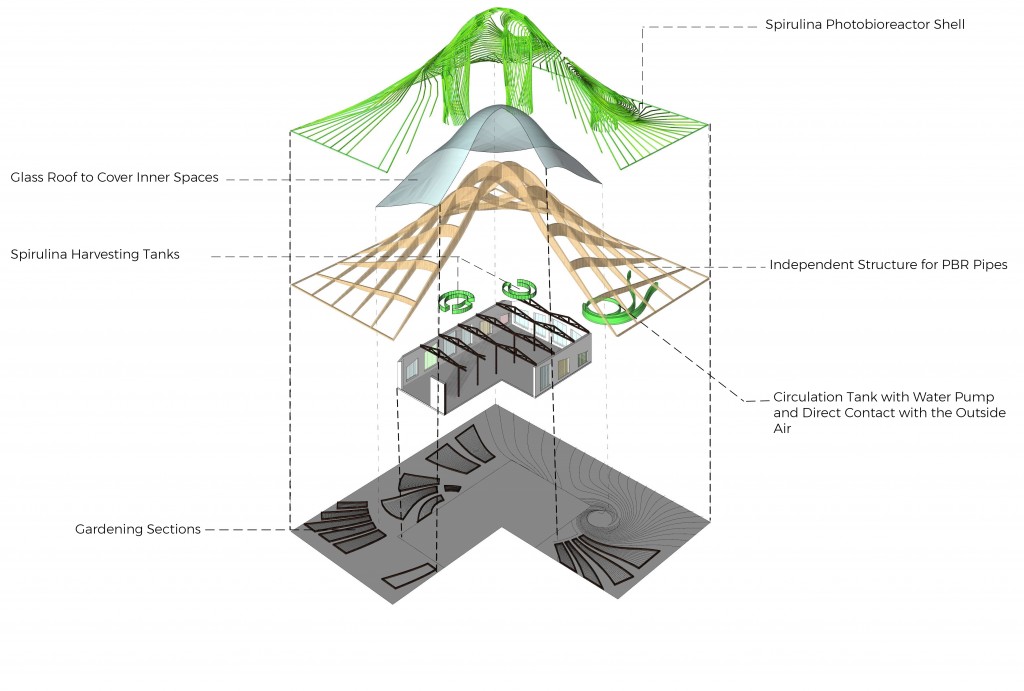 Spirulina Photobioreactor Shell

Glass Roof to Cover Inner Spaces

Spirulina Harvesting Tanks

Independent Structure for PBR Pipes

Circulation Tank with Water Pump and Direct Contact with the Outside Air

Gardening Sections