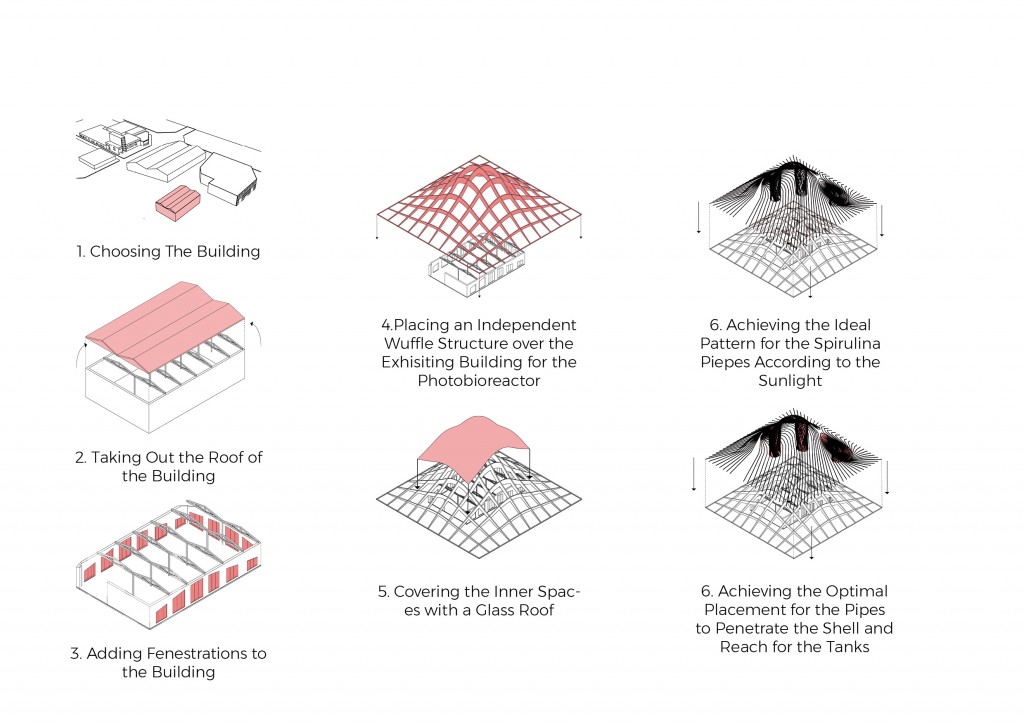 1. Choosing The Building

2. Taking Out the Roof of the Building

3. Adding Fenestrations to the Building

4.Placing an Independent Wuffle Structure over the Exhisiting Building for the Photobioreactor

5. Covering the Inner Spaces with a Glass Roof

6. Achieving the Ideal Pattern for the Spirulina Piepes According to the Sunlight

6. Achieving the Optimal Placement for the Pipes to Penetrate the Shell and Reach for the Tanks