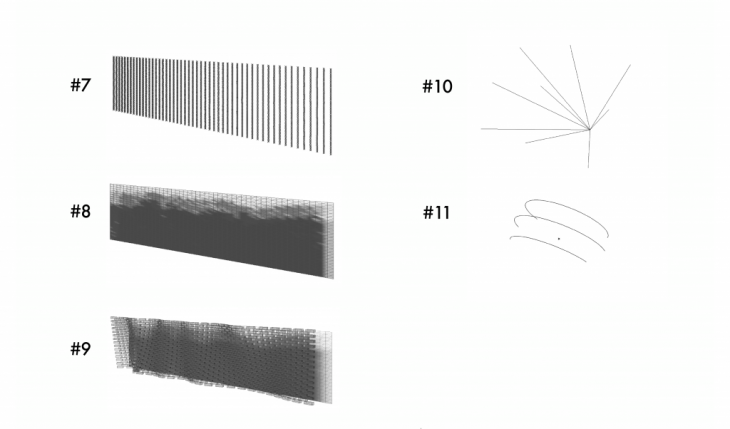 #7

#8

#9

#10

#11