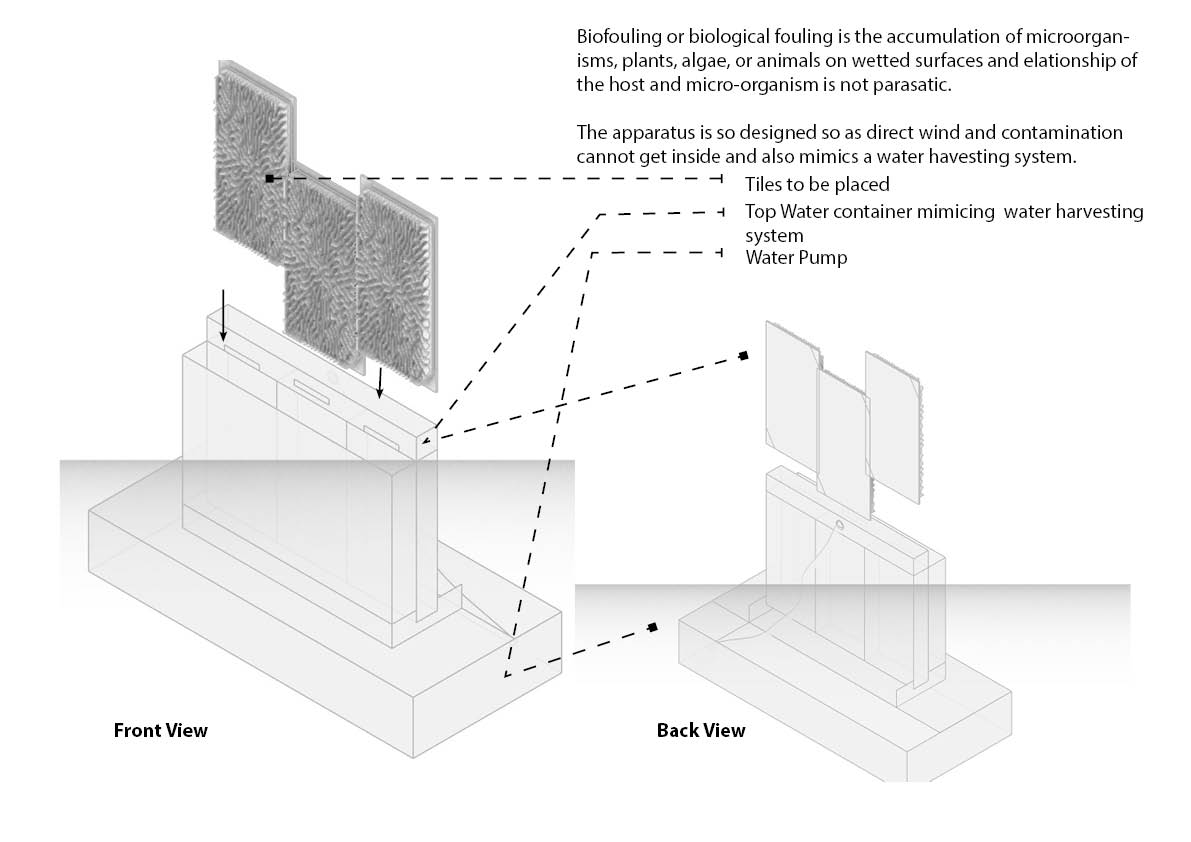 Biofouling or biological fouling is the accumulation of microorganisms, plants, algae, or animals on wetted surfaces and elationship of the host and micro-organism is not parasatic.

The apparatus is so designed so as direct wind and contamination cannot get inside and also mimics a water havesting system.

Tiles to be placed
Top Water container mimicing water harvesting system
Water Pump

Front View

Back View