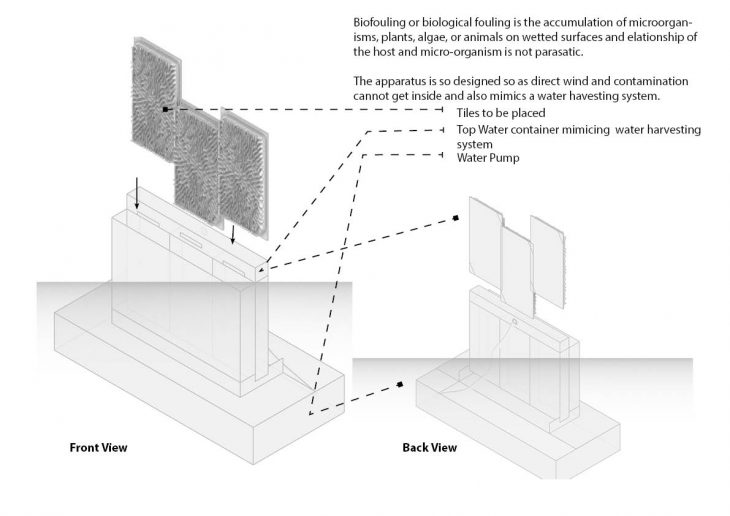 Biofouling or biological fouling is the accumulation of microorganisms, plants, algae, or animals on wetted surfaces and elationship of the host and micro-organism is not parasatic.

The apparatus is so designed so as direct wind and contamination cannot get inside and also mimics a water havesting system.

Tiles to be placed

Top Water container mimicing water harvesting system

Water Pump

Front View

Back View