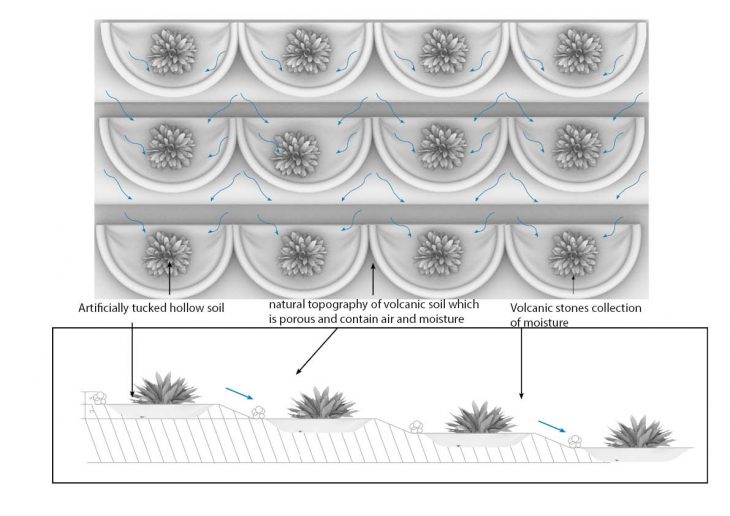 Artificially tucked hollow soil

natural topography of volcanic soil which is porous and contain air and moisture

Volcanic stones collection of moisture