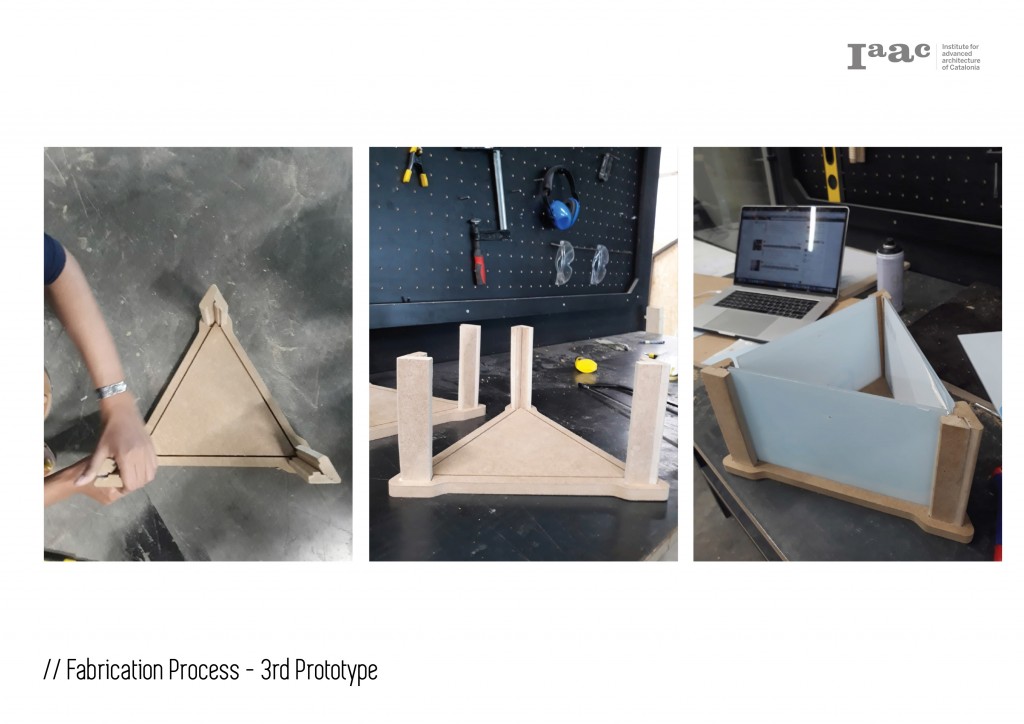 Iaac Institute for advanced architecture of Catalonia

// Fabrication Process - 3rd Prototype