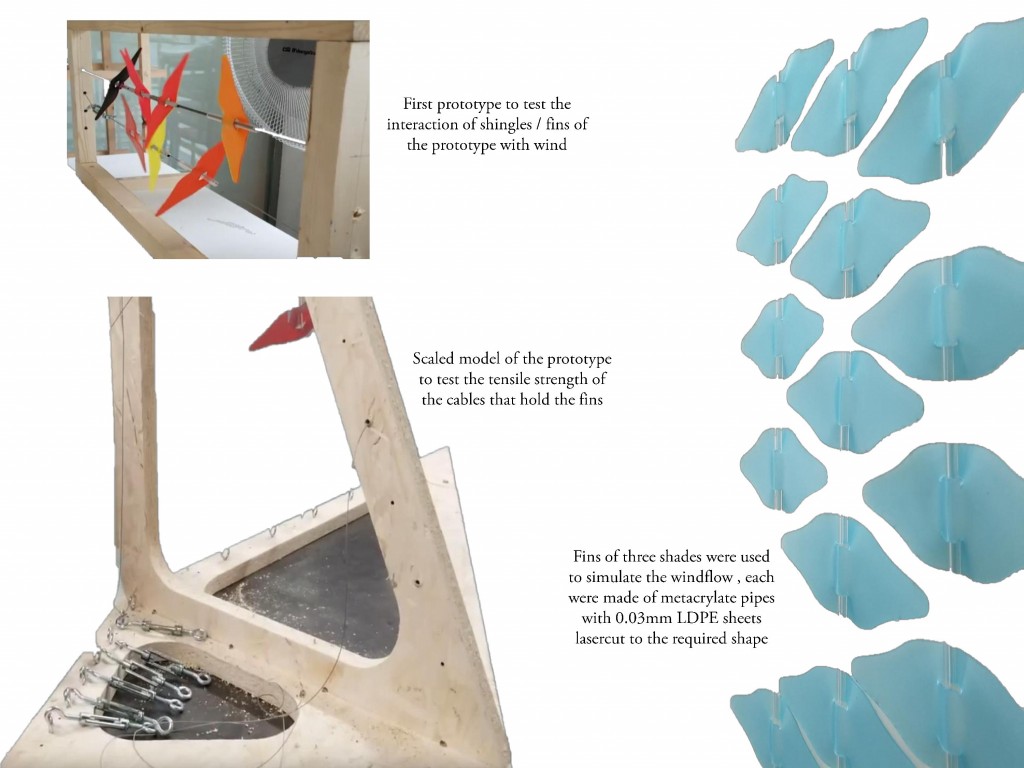 First prototype to test the interaction of shingles / fins of the prototype with wind

Scaled model of the prototype to test the tensile strength of the cables that hold the fins

Fins of three shades were used to simulate the windflow , each were made of metacrylate pipes with 0.03mm LDPE sheets lasercut to the required shape