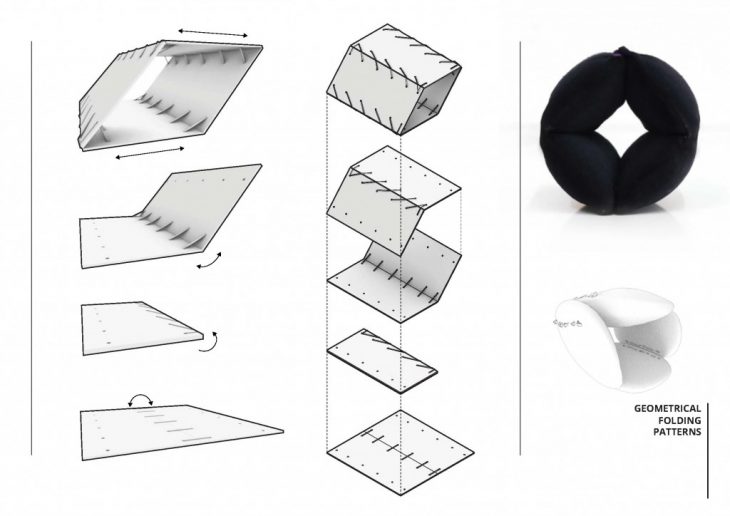 GEOMETRICAL
FOLDING
PATTERNS