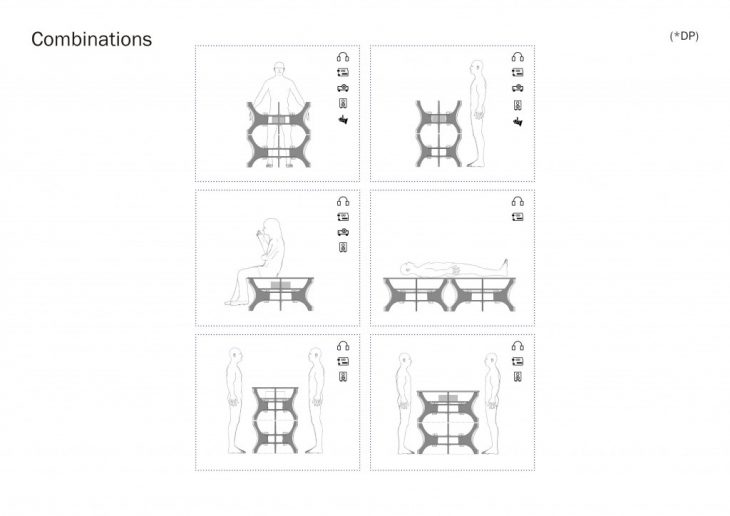 Combinations

(*DP)