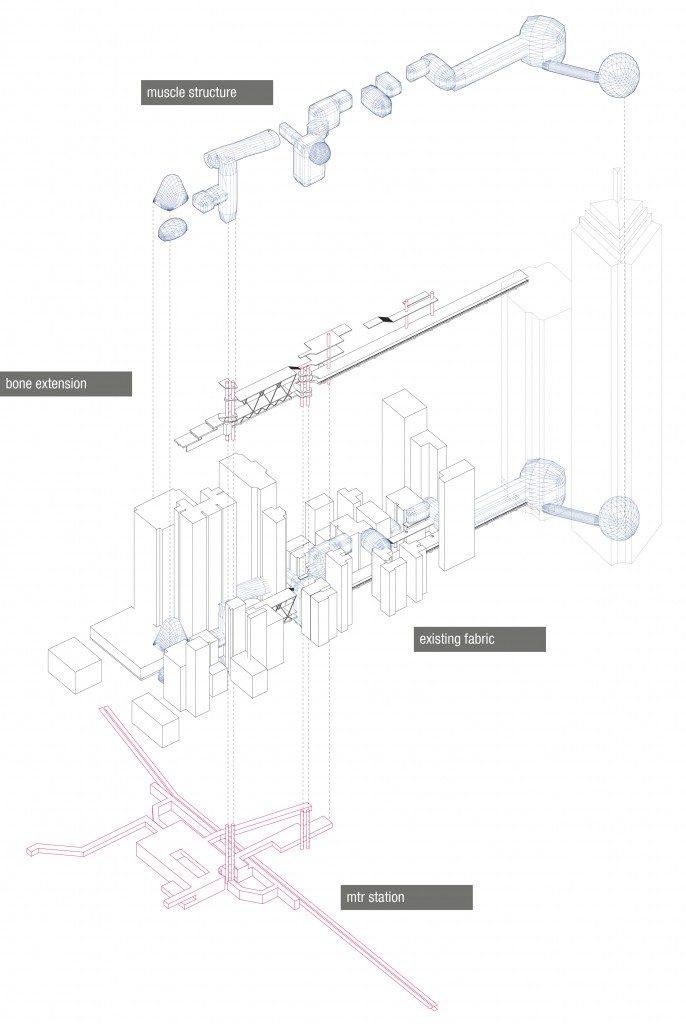 muscle structure

bone extension

existing fabric

mtr station