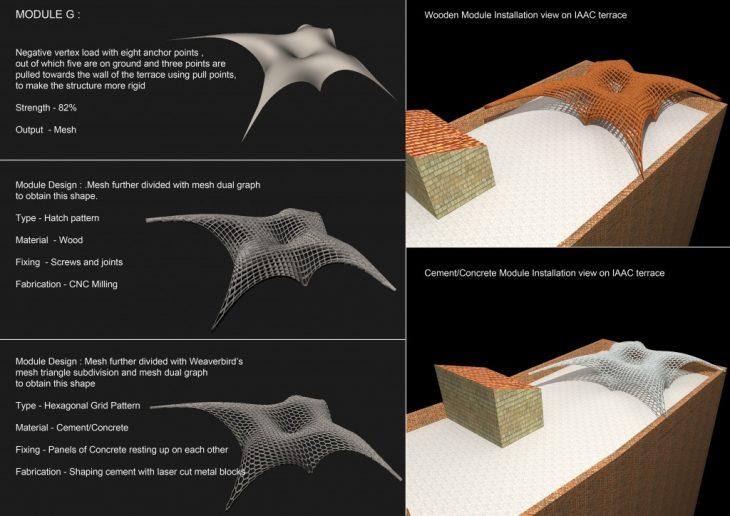 MODULE G :

Negative vertex load with eight anchor points , out of which five are on ground and three points are pulled towards the wall of the terrace using pull points, to make the structure more rigid

Strength - 82%

Output - Mesh

Module Design : .Mesh further divided with mesh dual graph to obtain this shape.

Type - Hatch pattern

Material - Wood

Fixing - Screws and joints

Fabrication - CNC Milling

Module Design : Mesh further divided with Weaverbird's mesh triangle subdivision and mesh dual graph to obtain this shape

Type - Hexagonal Grid Pattern

Material - Cement/Concrete

Fixing - Panels of Concrete resting up on each other

Fabrication - Shaping cement with laser cut metal blocks

Wooden Module Installation view on IAAC terrace

Cement/Concrete Module Installation view on IAAC terrace