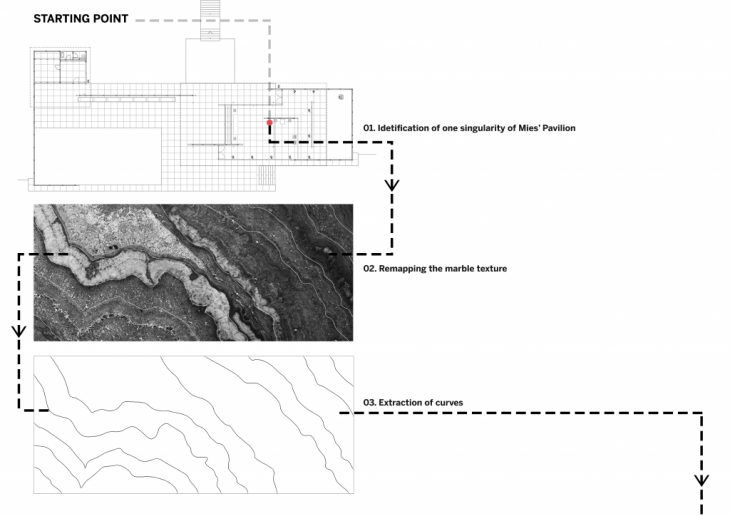 STARTING POINT

01. Idetification of one singularity of Mies' Pavilion

02. Remapping the marble texture

03. Extraction of curves