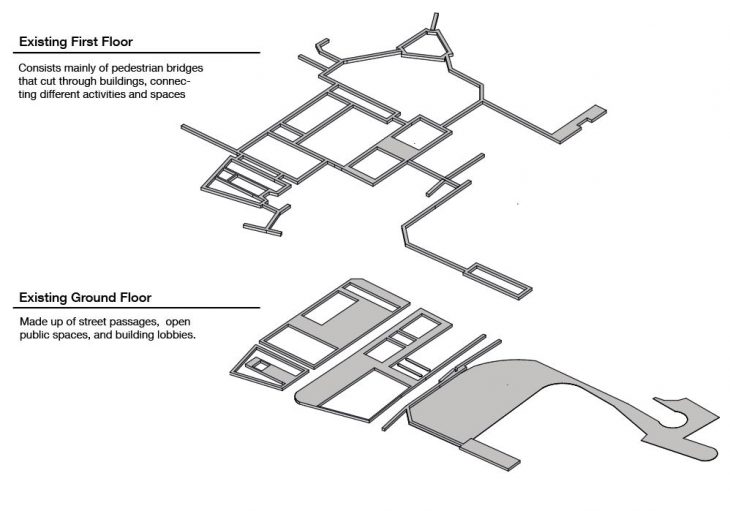 Existing First Floor

Consists mainly of pedestrian bridges that cut through buildings, connecting different activities and spaces

Existing Ground Floor

Made up of street passages, open public spaces, and building lobbies.