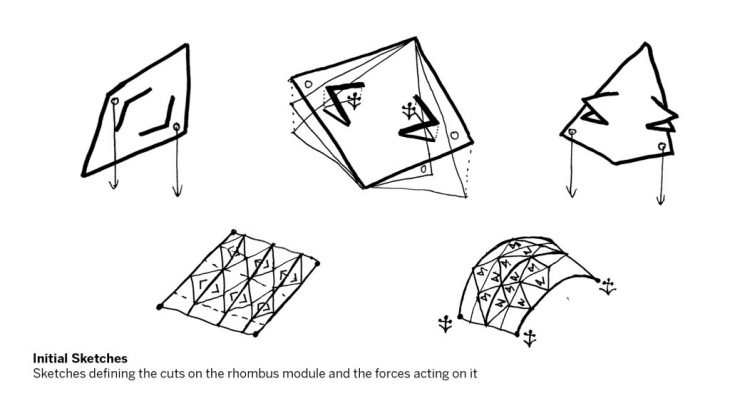 **Initial Sketches**
Sketches defining the cuts on the rhombus module and the forces acting on it