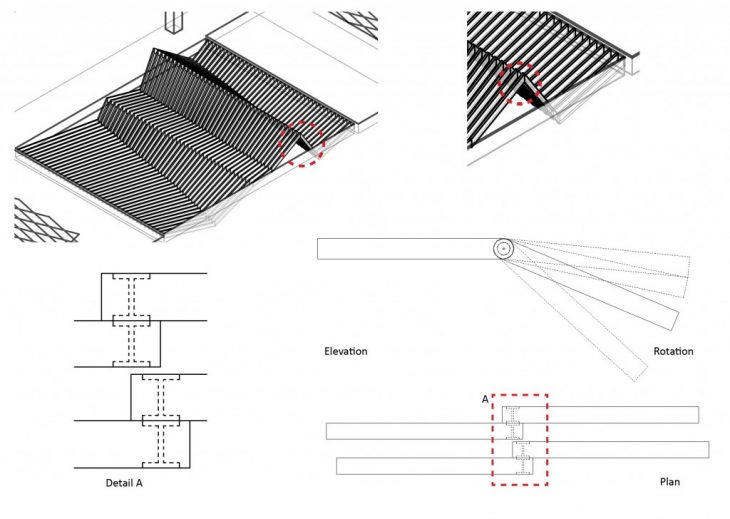 Elevation

Rotation

Detail A

A

Plan