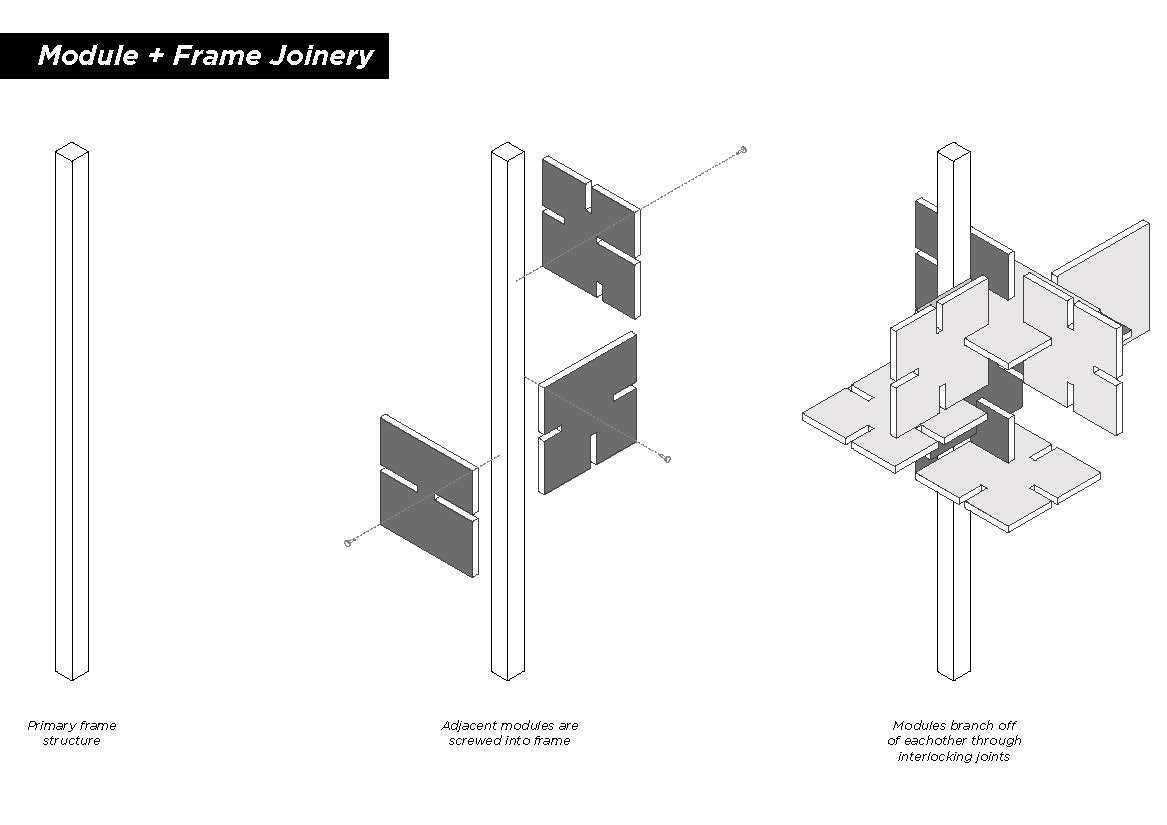 Module + Frame Joinery

Primary frame structure

Adjacent modules are screwed into frame

Modules branch off of eachother through interlocking joints