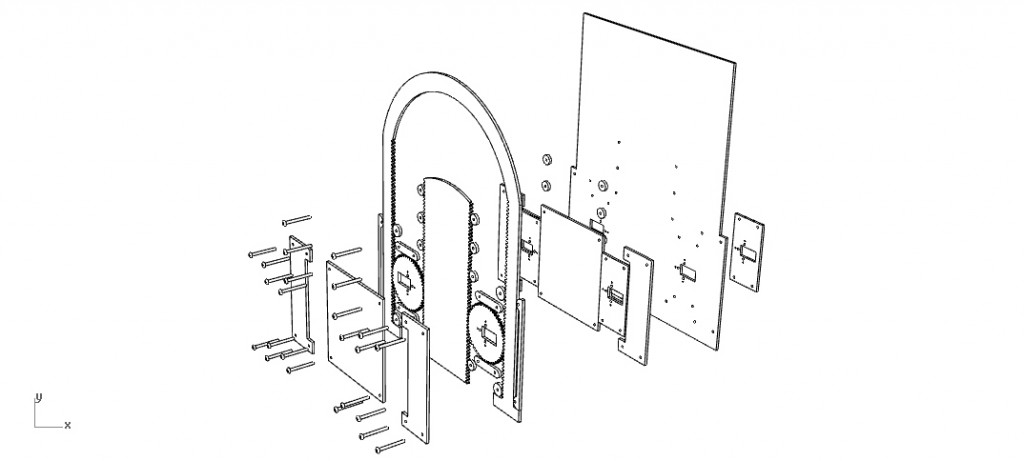 y
x