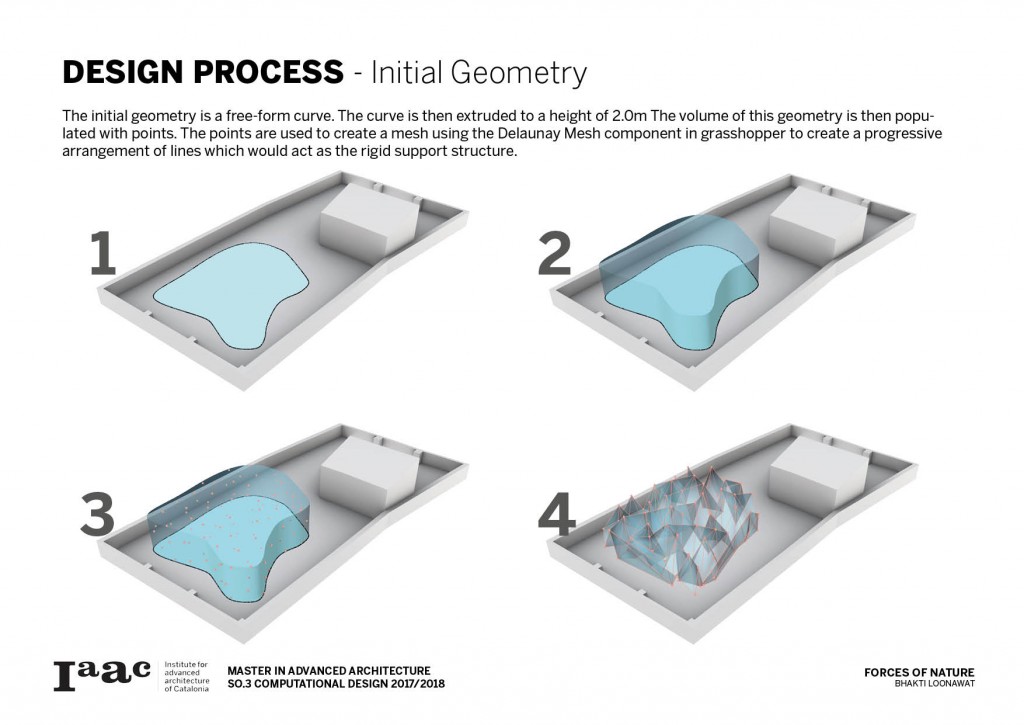 DESIGN PROCESS - Initial Geometry

The initial geometry is a free-form curve. The curve is then extruded to a height of 2.0m The volume of this geometry is then populated with points. The points are used to create a mesh using the Delaunay Mesh component in grasshopper to create a progressive arrangement of lines which would act as the rigid support structure.

1

2

3

4

Iaac Institute for advanced architecture of Catalonia

MASTER IN ADVANCED ARCHITECTURE
SO.3 COMPUTATIONAL DESIGN 2017/2018

FORCES OF NATURE
BHAKTI LOONAWAT